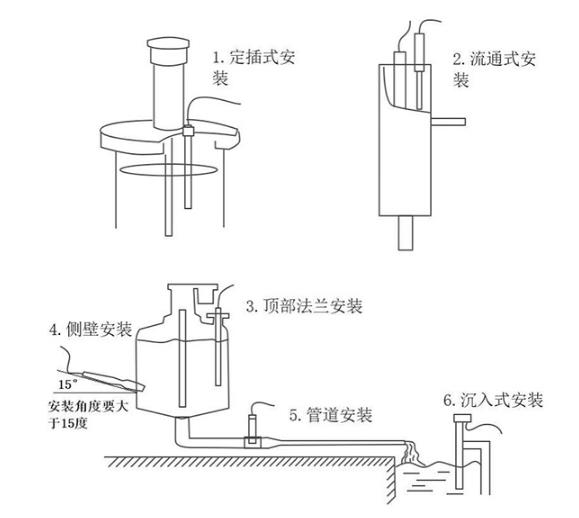 1. 定插式安装

2. 流通式安装

3. 顶部法兰安装

4. 侧壁安装

15°

安装角度要大于15度

5. 管道安装

6. 沉入式安装